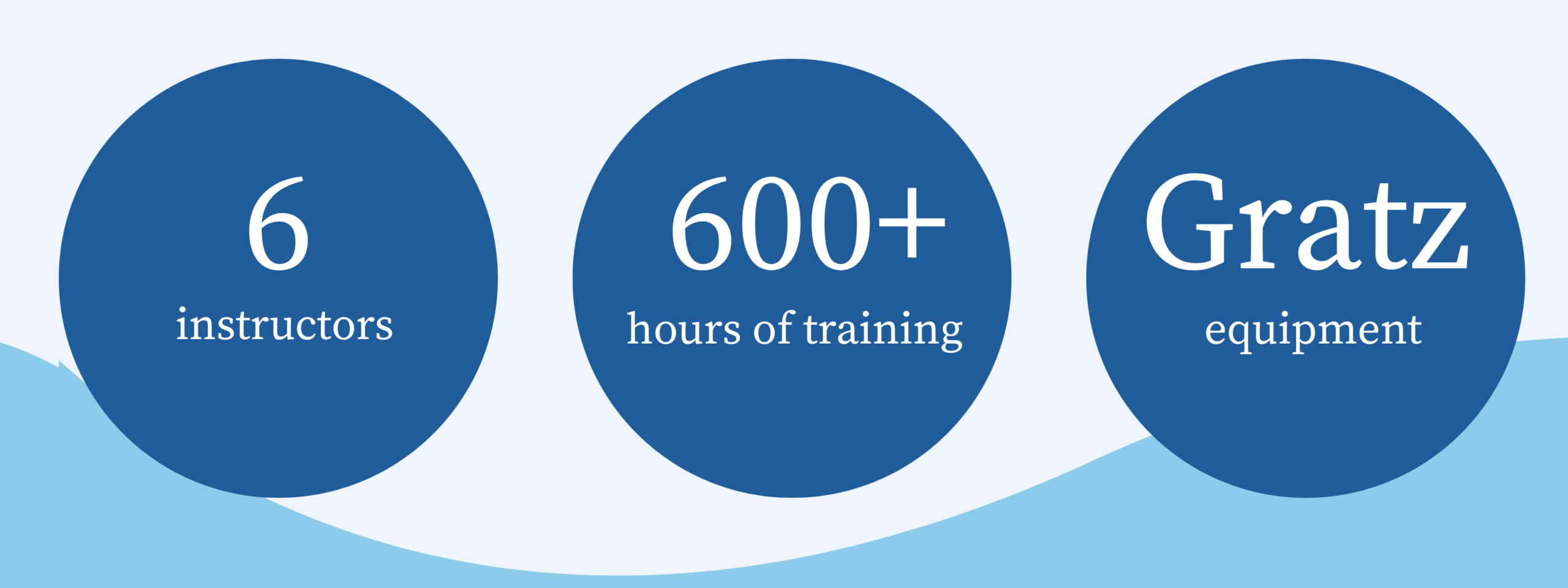 6
instructors

600+
hours of training

Gratz
equipment